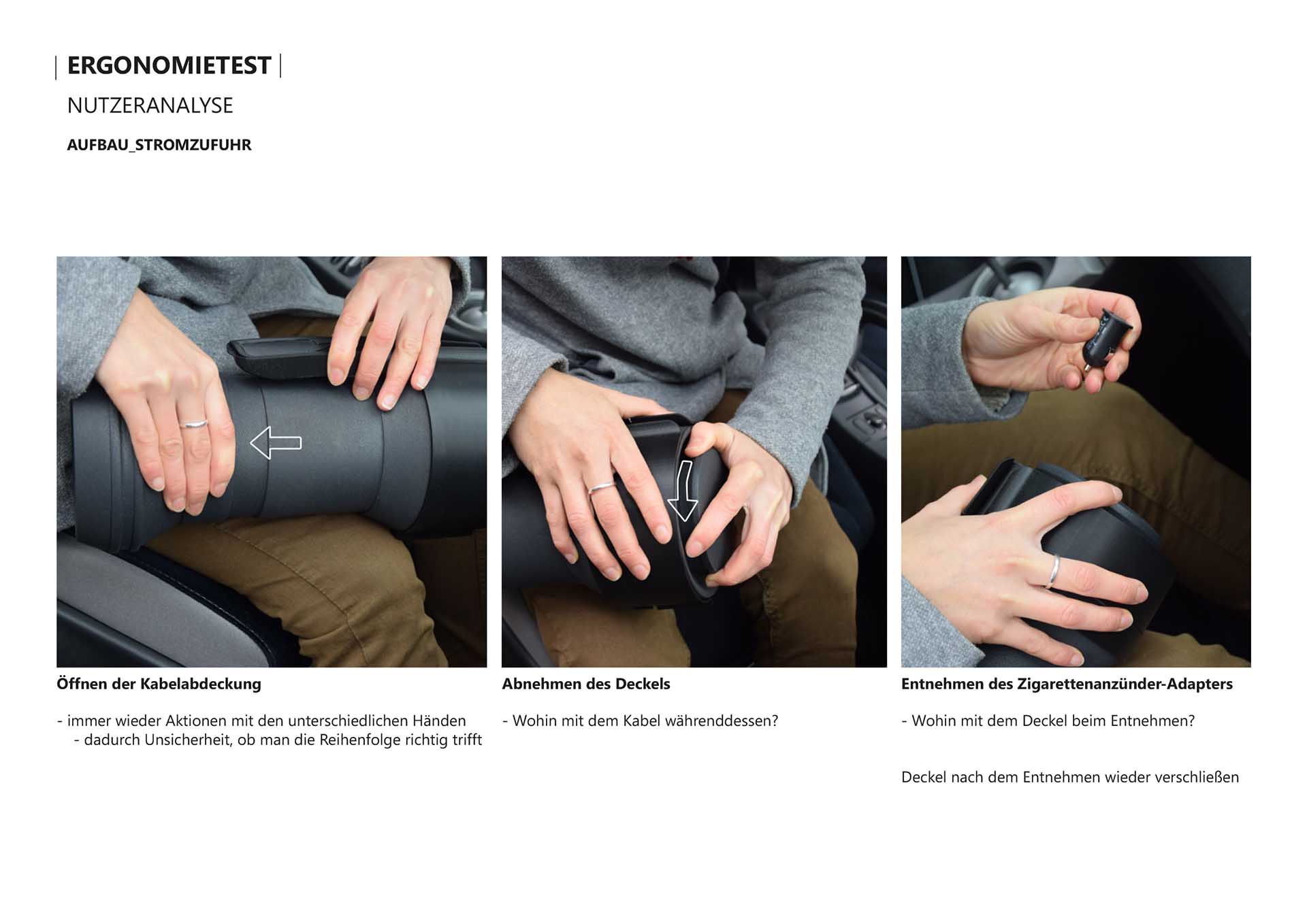 | ERGONOMIETEST |

NUTZERANALYSE

AUFBAU_STROMZUFUHR

Öffnen der Kabelabdeckung

- immer wieder Aktionen mit den unterschiedlichen Händen
- dadurch Unsicherheit, ob man die Reihenfolge richtig trifft

Abnehmen des Deckels

- Wohin mit dem Kabel währenddessen?

Entnehmen des Zigarettenanzünder-Adapters

- Wohin mit dem Deckel beim Entnehmen?

Deckel nach dem Entnehmen wieder verschließen